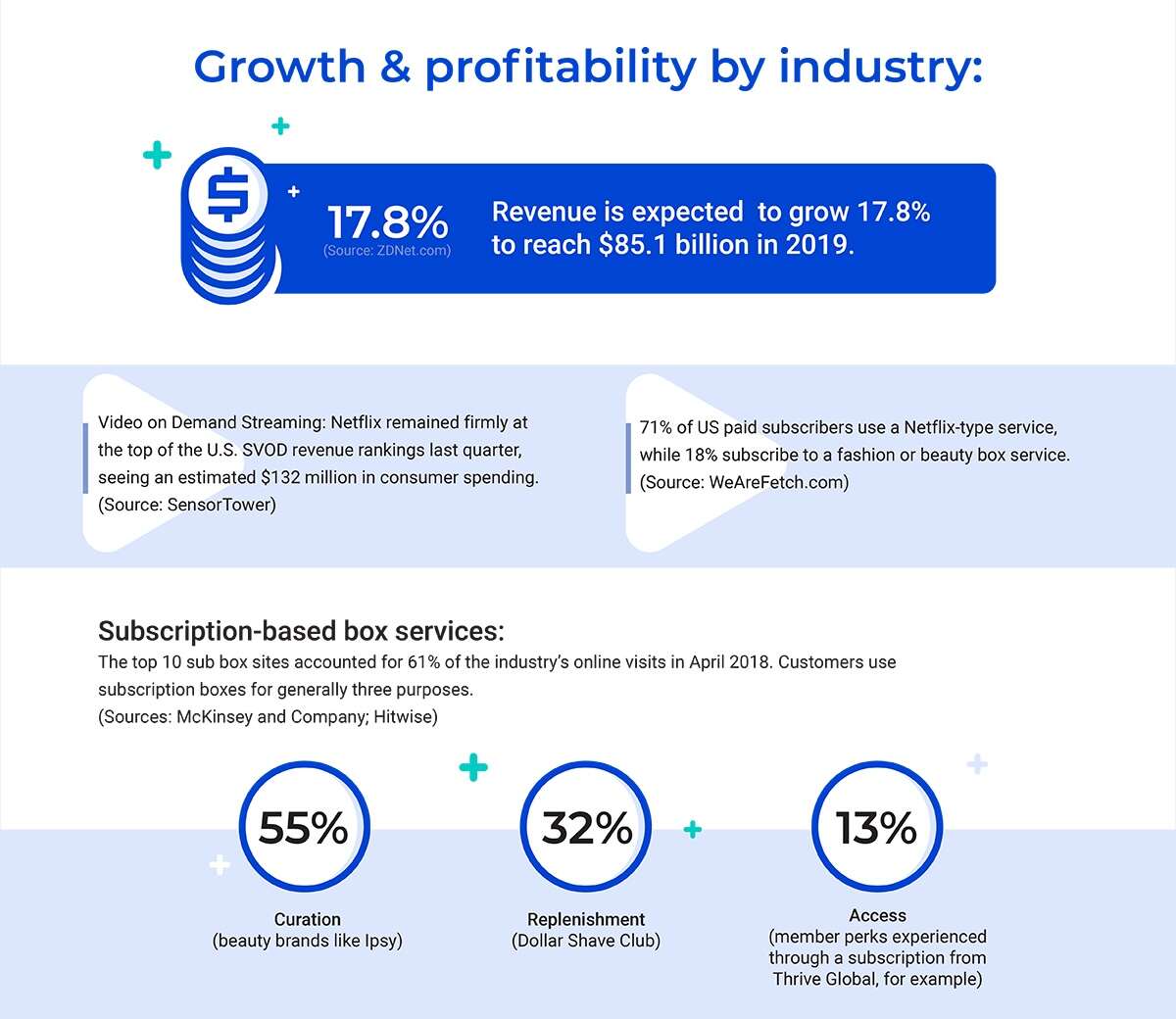 Growth & profitability by industry:

$

17.8%
(Source: ZDNet.com)

Revenue is expected to grow 17.8% to reach $85.1 billion in 2019.

Video on Demand Streaming: Netflix remained firmly at the top of the U.S. SVOD revenue rankings last quarter, seeing an estimated $132 million in consumer spending. (Source: SensorTower)

71% of US paid subscribers use a Netflix-type service, while 18% subscribe to a fashion or beauty box service. (Source: WeAreFetch.com)

Subscription-based box services:

The top 10 sub box sites accounted for 61% of the industry's online visits in April 2018. Customers use subscription boxes for generally three purposes.
(Sources: McKinsey and Company; Hitwise)

55%
Curation
(beauty brands like Ipsy)

32%
Replenishment
(Dollar Shave Club)

13%
Access
(member perks experienced through a subscription from Thrive Global, for example)