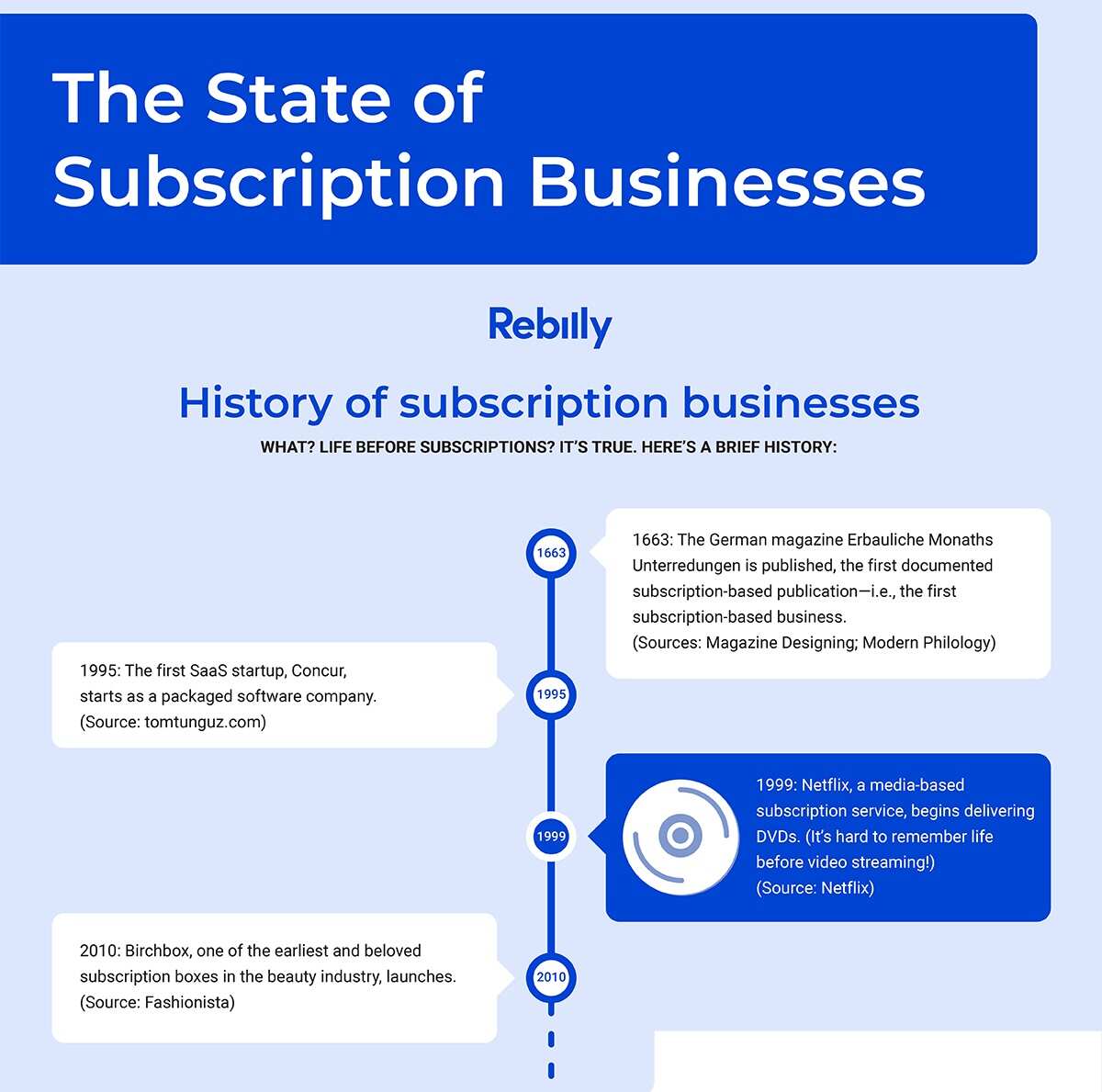 The State of Subscription Businesses

Rebilly

History of subscription businesses

WHAT? LIFE BEFORE SUBSCRIPTIONS? IT'S TRUE. HERE'S A BRIEF HISTORY:

1663

1663: The German magazine Erbauliche Monaths Unterredungen is published, the first documented subscription-based publication—i.e., the first subscription-based business.
(Sources: Magazine Designing; Modern Philology)

1995

1995: The first SaaS startup, Concur, starts as a packaged software company.
(Source: tomtunguz.com)

1999

1999: Netflix, a media-based subscription service, begins delivering DVDs. (It's hard to remember life before video streaming!)
(Source: Netflix)

2010

2010: Birchbox, one of the earliest and beloved subscription boxes in the beauty industry, launches.
(Source: Fashionista)