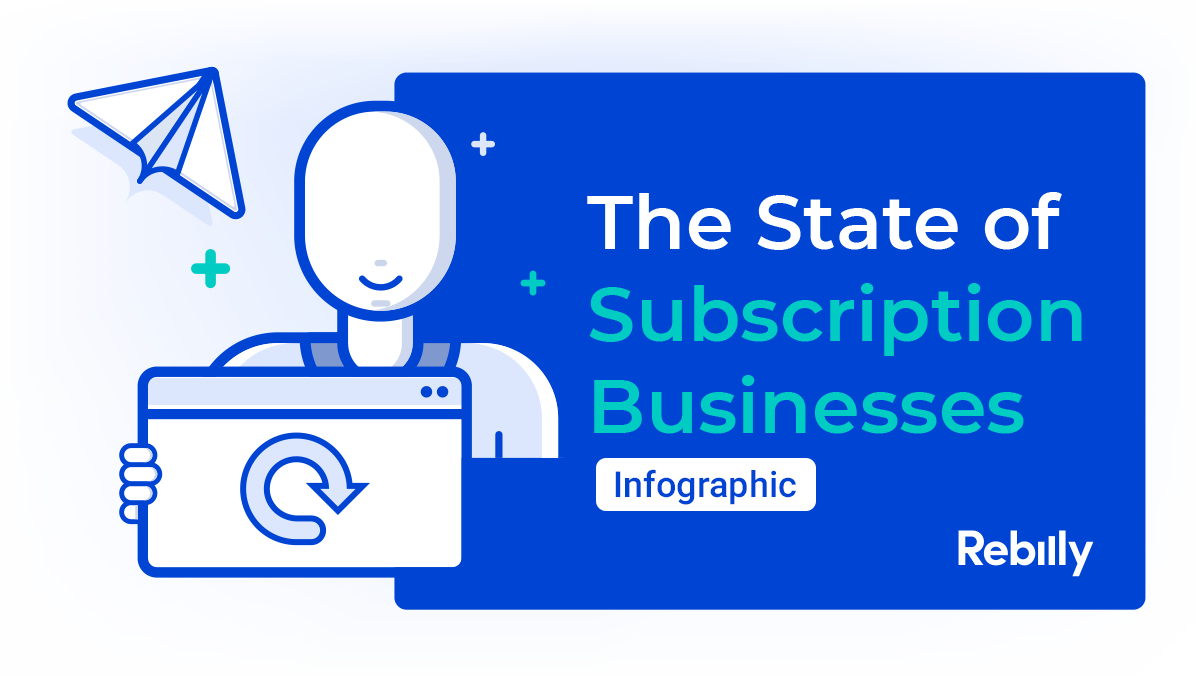 The State of Subscription Businesses

Infographic

Rebilly